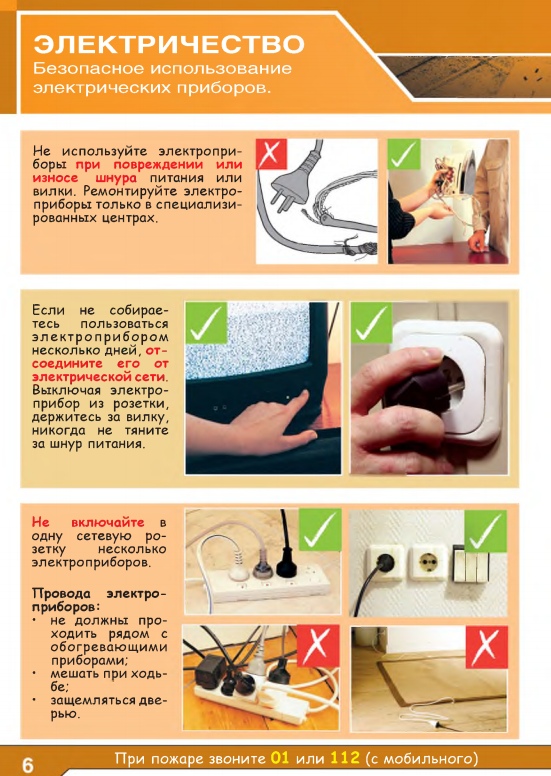 ЭЛЕКТРИЧЕСТВО
Безопасное использование электрических приборов.

Не используйте электроприборы при повреждении или износе шнура питания или вилки. Ремонтируйте электроприборы только в специализированных центрах.

Если не собираетесь пользоваться электроприбором несколько дней, отсоедините его от электрической сети. Выключая электроприбор из розетки, держитесь за вилку, никогда не тяните за шнур питания.

Не включайте в одну сетевую розетку несколько электроприборов.

Провода электроприборов:
• не должны проходить рядом с обогревающими приборами;
• мешать при ходьбе;
• защемляться дверью.

6 При пожаре звоните 01 или 112 (с мобильного)